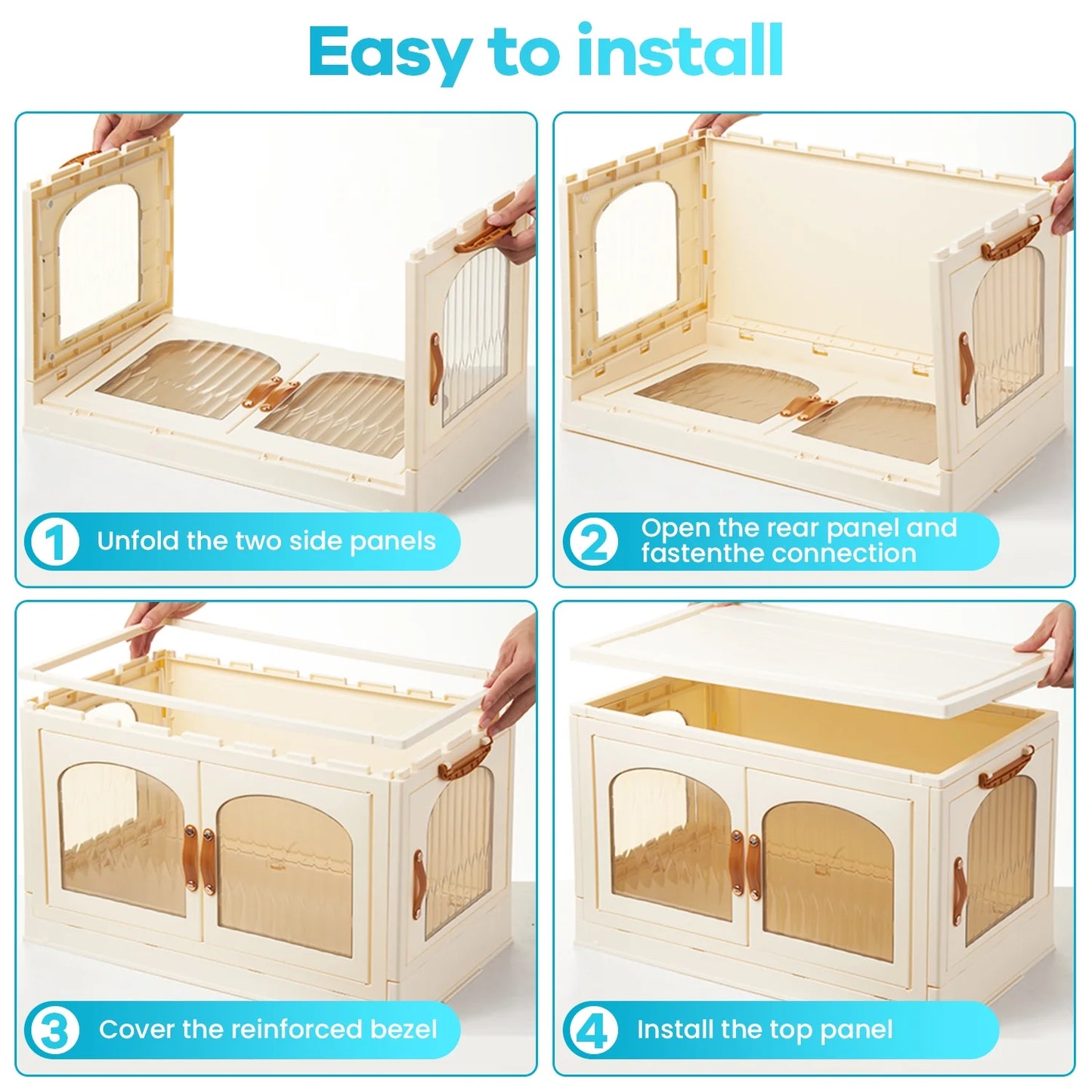 Easy to install

1 Unfold the two side panels

2 Open the rear panel and fastenthe connection

3 Cover the reinforced bezel

4 Install the top panel