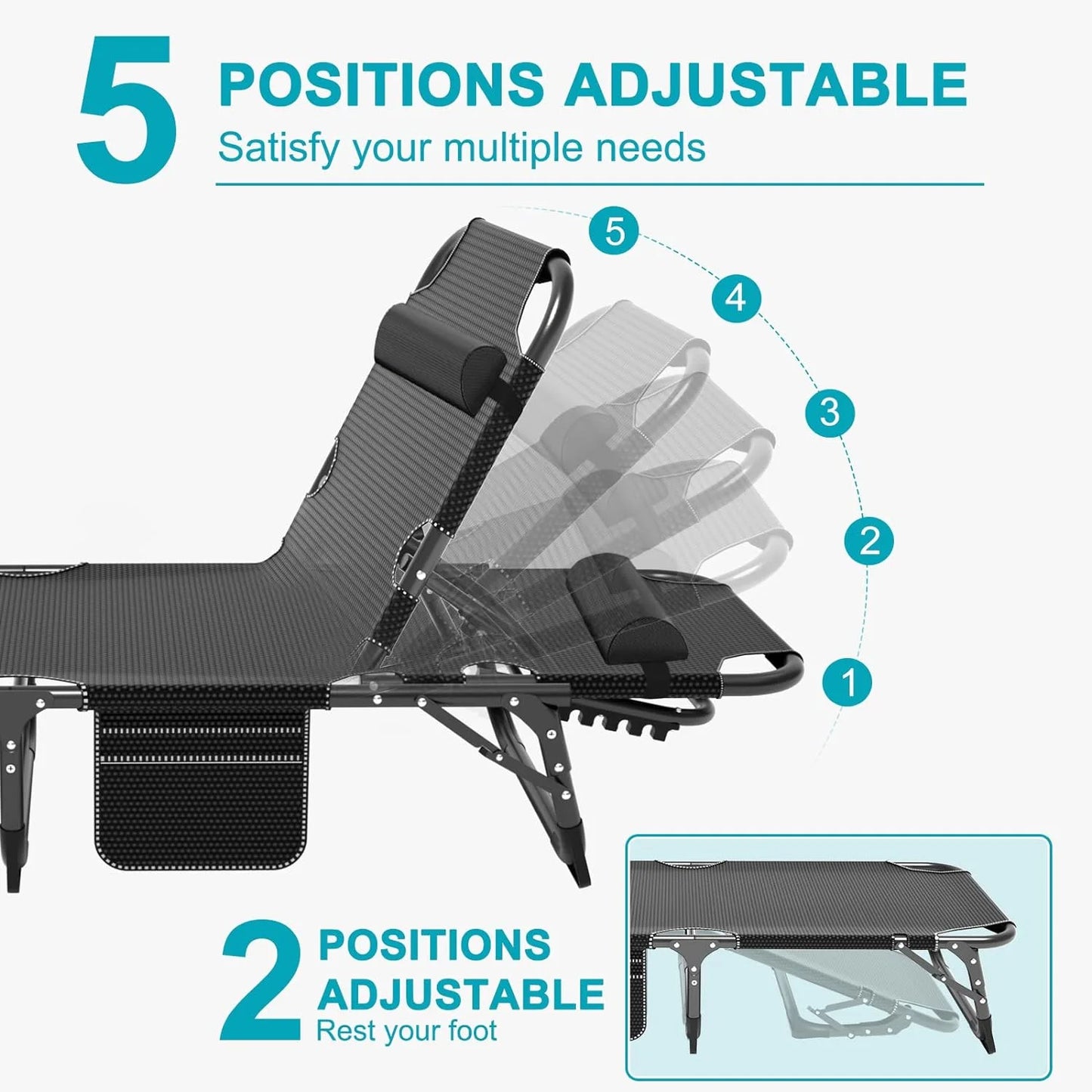 5 POSITIONS ADJUSTABLE
Satisfy your multiple needs

5
4
3
2
1

2 POSITIONS ADJUSTABLE
Rest your foot