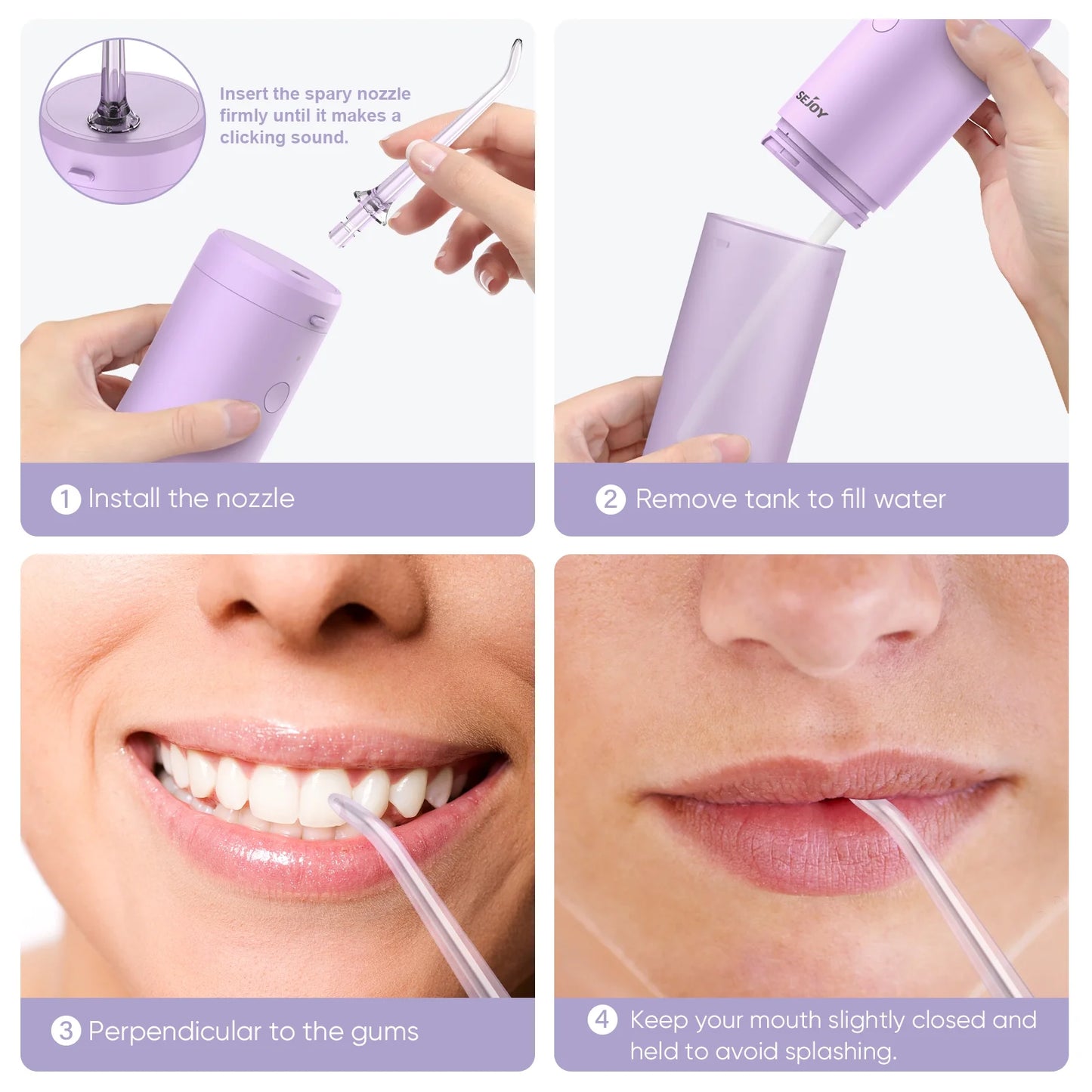 Insert the spary nozzle firmly until it makes a clicking sound.

1 Install the nozzle

SEJOY

2 Remove tank to fill water

3 Perpendicular to the gums

4 Keep your mouth slightly closed and held to avoid splashing.