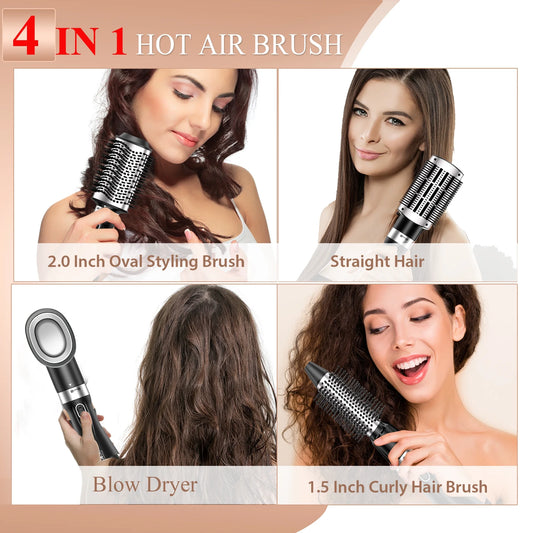 4 IN 1 HOT AIR BRUSH

2.0 Inch Oval Styling Brush

Straight Hair

Blow Dryer

1.5 Inch Curly Hair Brush