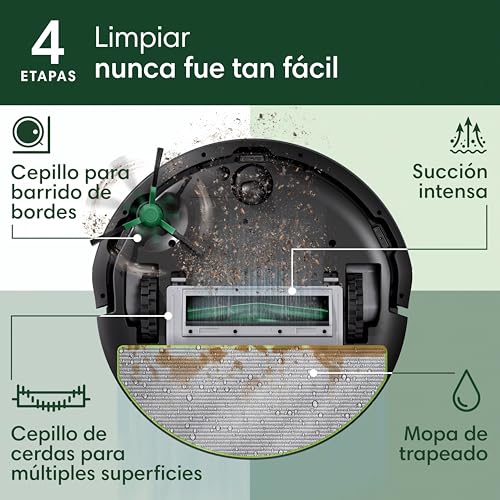 4 ETAPAS

Limpiar
nunca fue tan fácil

Cepillo para barrido de bordes

Succión intensa

Cepillo de cerdas para múltiples superficies

Mopa de trapeado