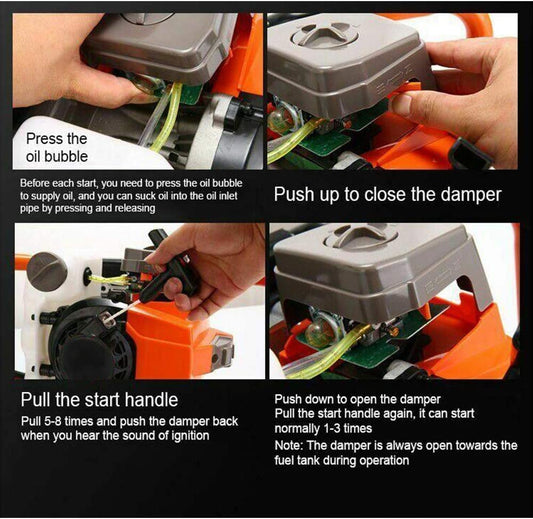 Press the oil bubble

Before each start, you need to press the oil bubble to supply oil, and you can suck oil into the oil inlet pipe by pressing and releasing

Push up to close the damper

Pull the start handle

Pull 5-8 times and push the damper back when you hear the sound of ignition

Push down to open the damper
Pull the start handle again, it can start normally 1-3 times

Note: The damper is always open towards the fuel tank during operation