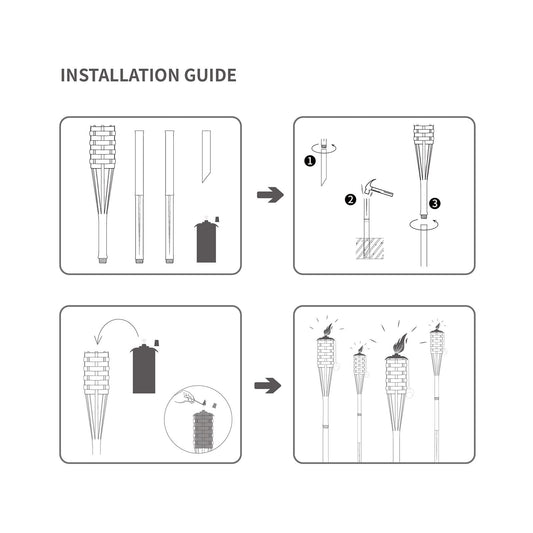 INSTALLATION GUIDE

1

2

3