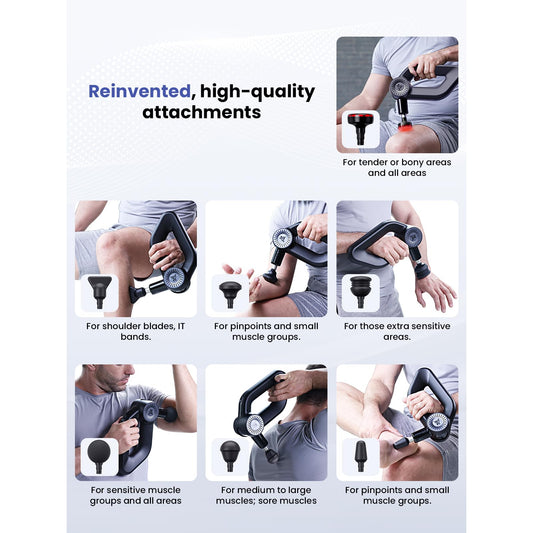 Reinvented, high-quality attachments

For tender or bony areas and all areas

For shoulder blades, IT bands.

For pinpoints and small muscle groups.

For those extra sensitive areas.

For sensitive muscle groups and all areas

For medium to large muscles; sore muscles

For pinpoints and small muscle groups.