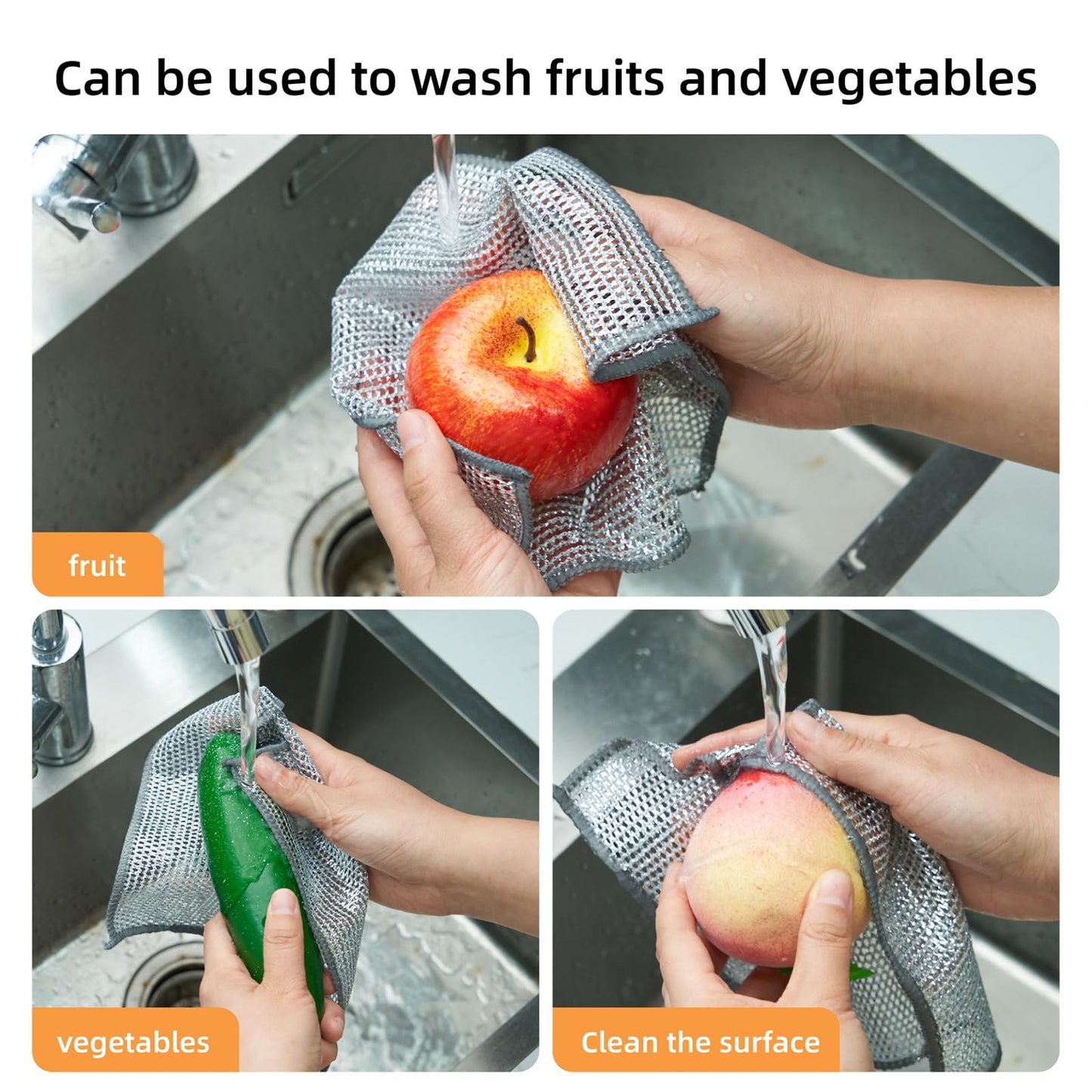 Can be used to wash fruits and vegetables

fruit

vegetables

Clean the surface