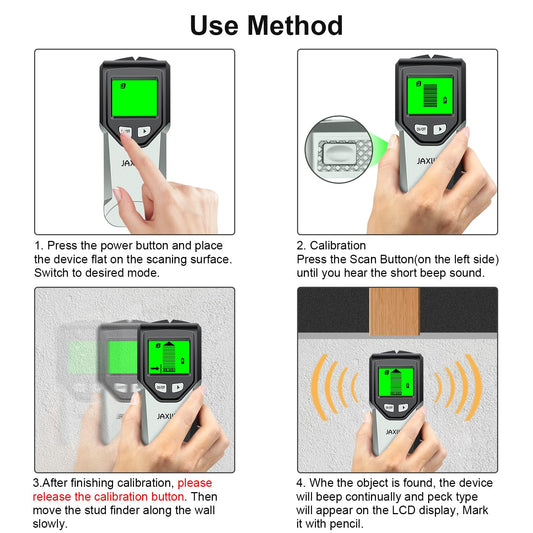 Use Method

JAX

1. Press the power button and place the device flat on the scaning surface. Switch to desired mode.

JAXI

2. Calibration
Press the Scan Button(on the left side) until you hear the short beep sound.

JAXI

3.After finishing calibration, please release the calibration button. Then move the stud finder along the wall slowly.

JAXI

4. Whe the object is found, the device will beep continually and peck type will appear on the LCD display, Mark it with pencil.