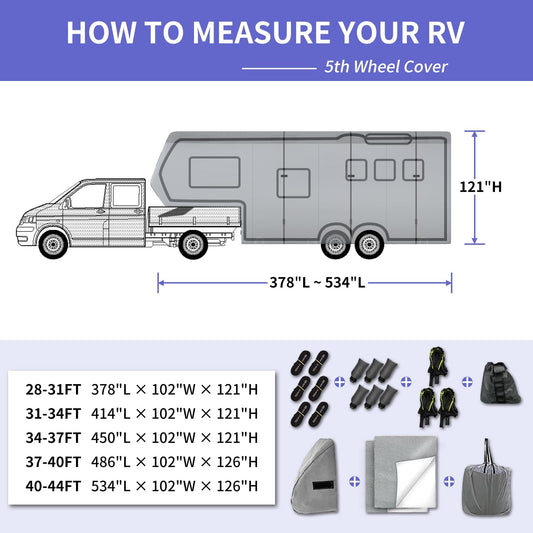 HOW TO MEASURE YOUR RV

5th Wheel Cover

121"H

378"L ~ 534"L

| | |
|---|---|
| 28-31FT | 378"L × 102"W × 121"H |
| 31-34FT | 414"L × 102"W × 121"H |
| 34-37FT | 450"L × 102"W × 121"H |
| 37-40FT | 486"L × 102"W × 126"H |
| 40-44FT | 534"L × 102"W × 126"H |