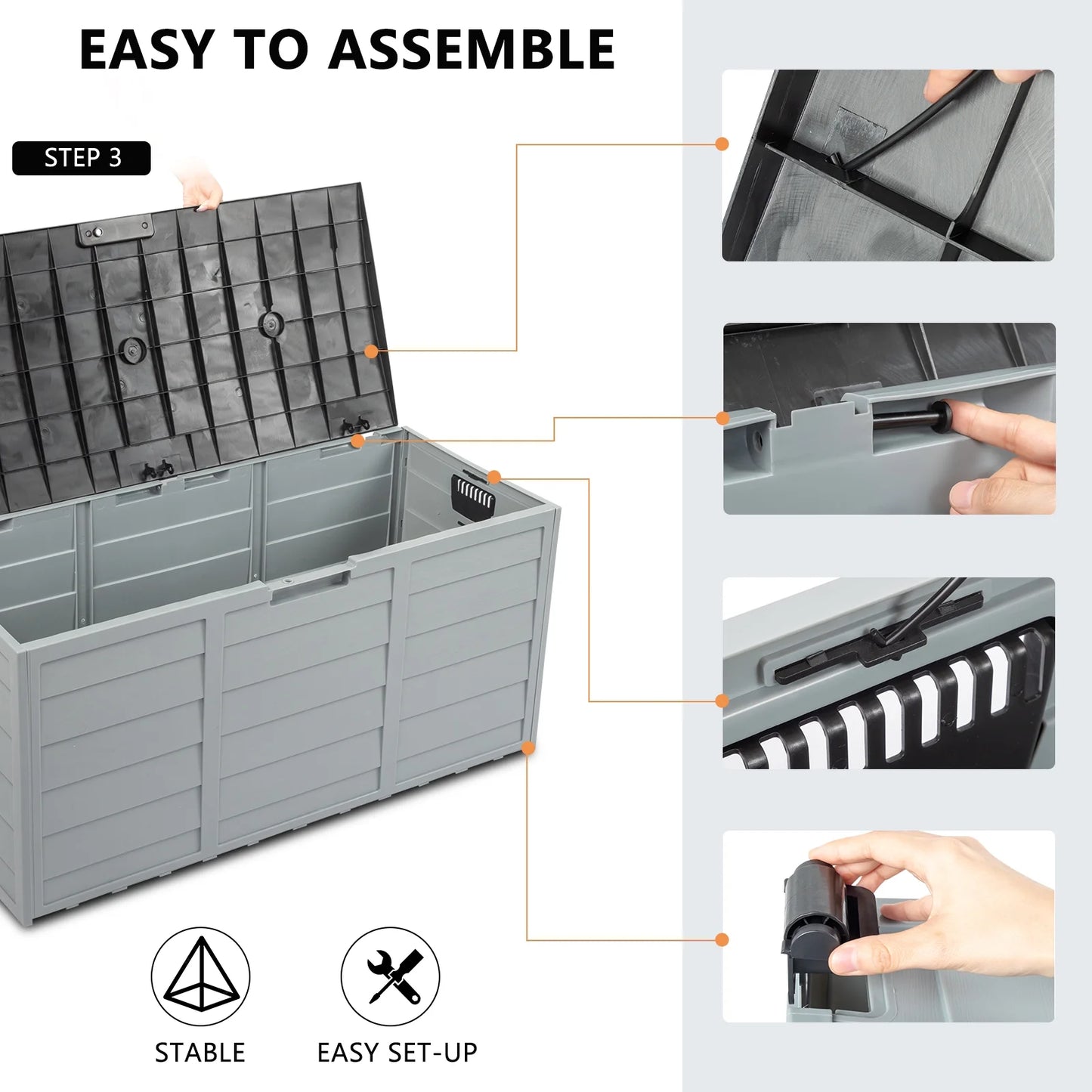 EASY TO ASSEMBLE

STEP 3

STABLE

EASY SET-UP