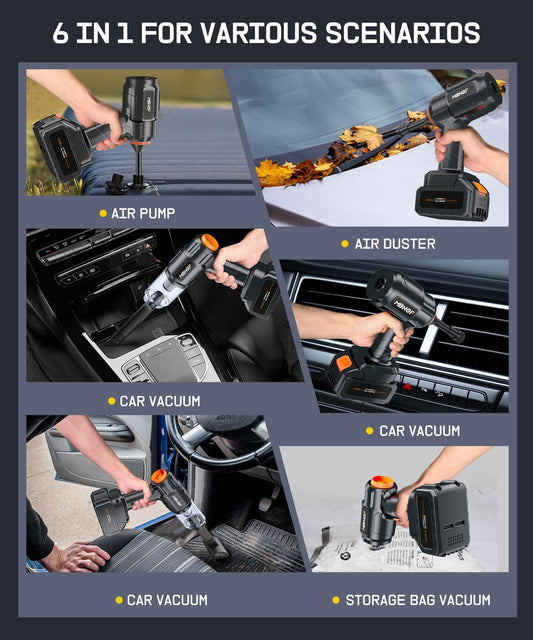 6 IN 1 FOR VARIOUS SCENARIOS

AIR PUMP

AIR DUSTER

CAR VACUUM

CAR VACUUM

CAR VACUUM

STORAGE BAG VACUUM