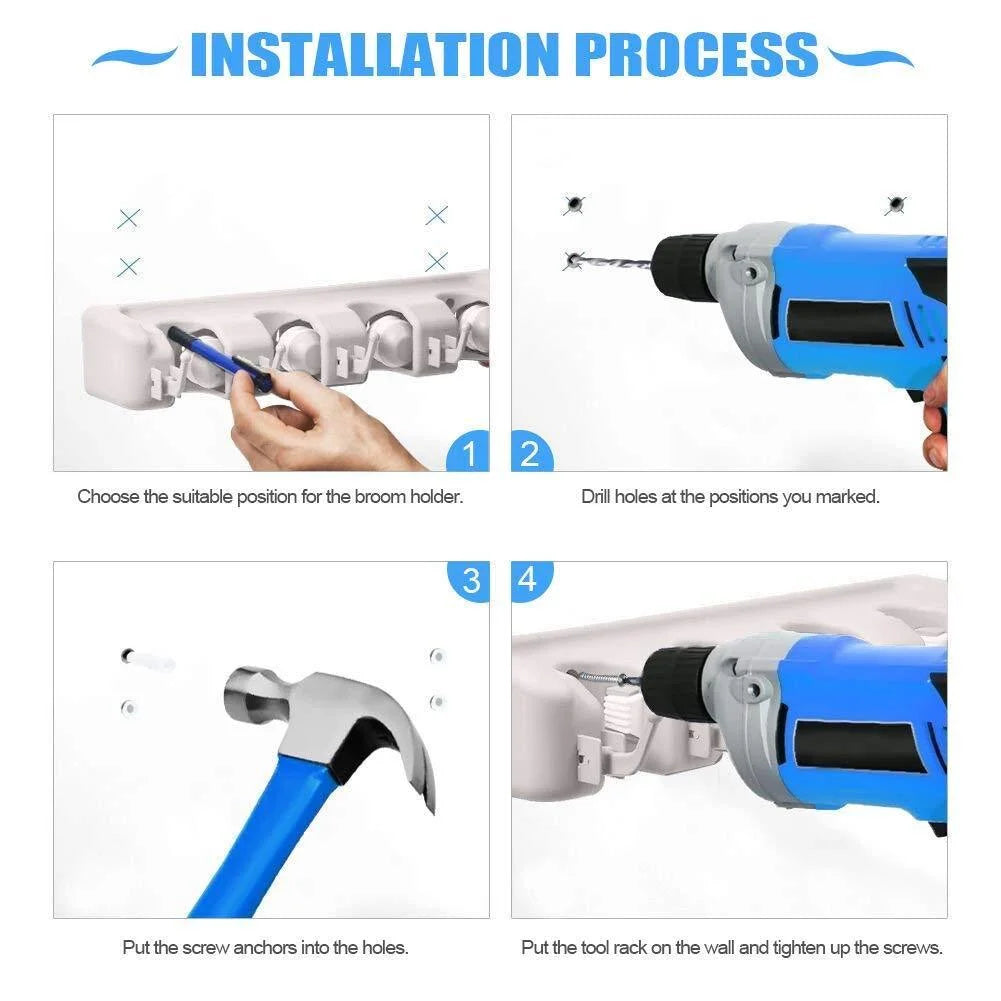 INSTALLATION PROCESS

1

Choose the suitable position for the broom holder.

2

Drill holes at the positions you marked.

3

Put the screw anchors into the holes.

4

Put the tool rack on the wall and tighten up the screws.