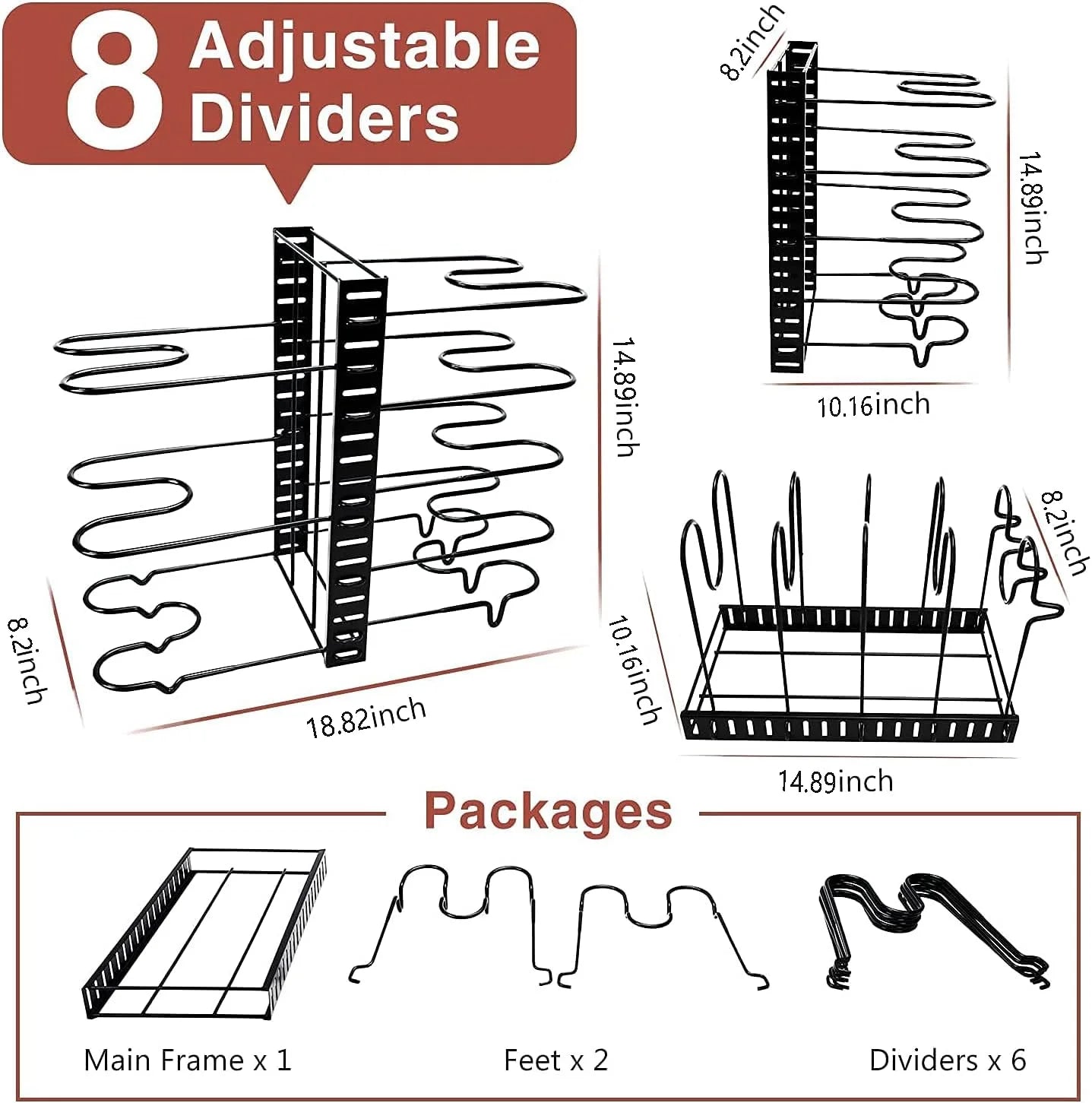 8 Adjustable Dividers

8.2inch

14.89inch

10.16inch

14.89inch

8.2inch

18.82inch

8.2inch

10.16inch

14.89inch

Packages

Main Frame x 1

Feet x 2

Dividers x 6