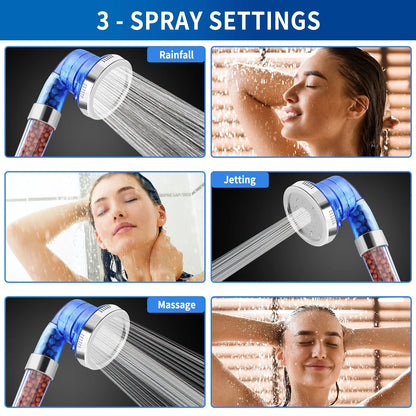 3 - SPRAY SETTINGS

Rainfall

Jetting

Massage