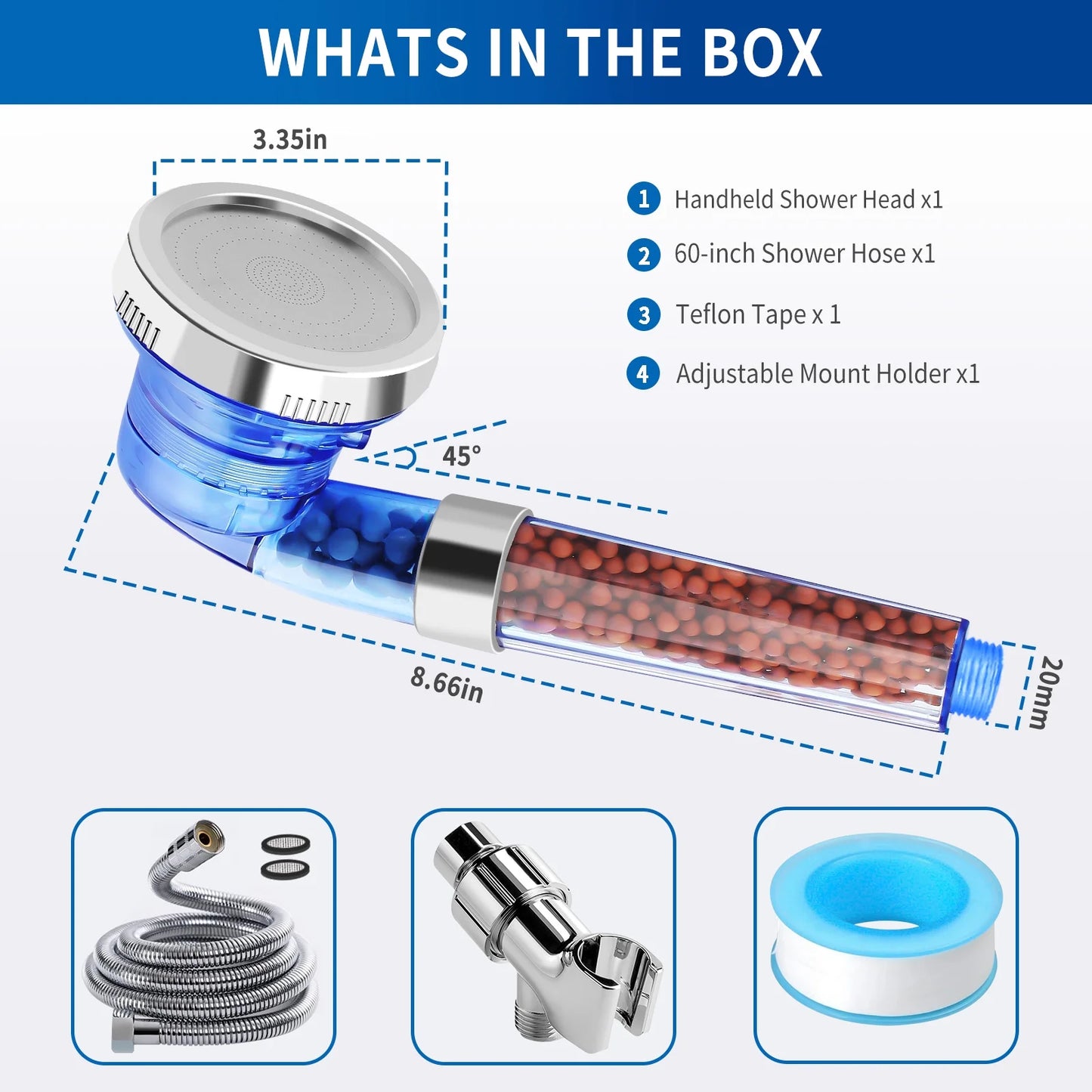 WHATS IN THE BOX

3.35in

1 Handheld Shower Head x1

2 60-inch Shower Hose x1

3 Teflon Tape x 1

4 Adjustable Mount Holder x1

45°

8.66in

20mm