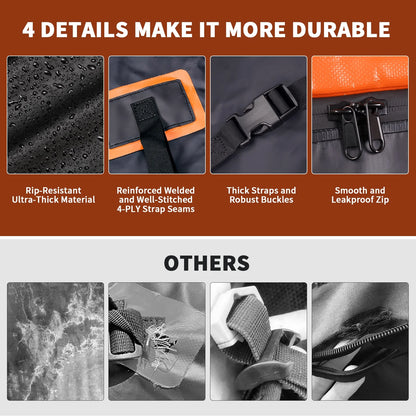 4 DETAILS MAKE IT MORE DURABLE

Rip-Resistant Ultra-Thick Material

Reinforced Welded and Well-Stitched 4-PLY Strap Seams

Thick Straps and Robust Buckles

Smooth and Leakproof Zip

OTHERS