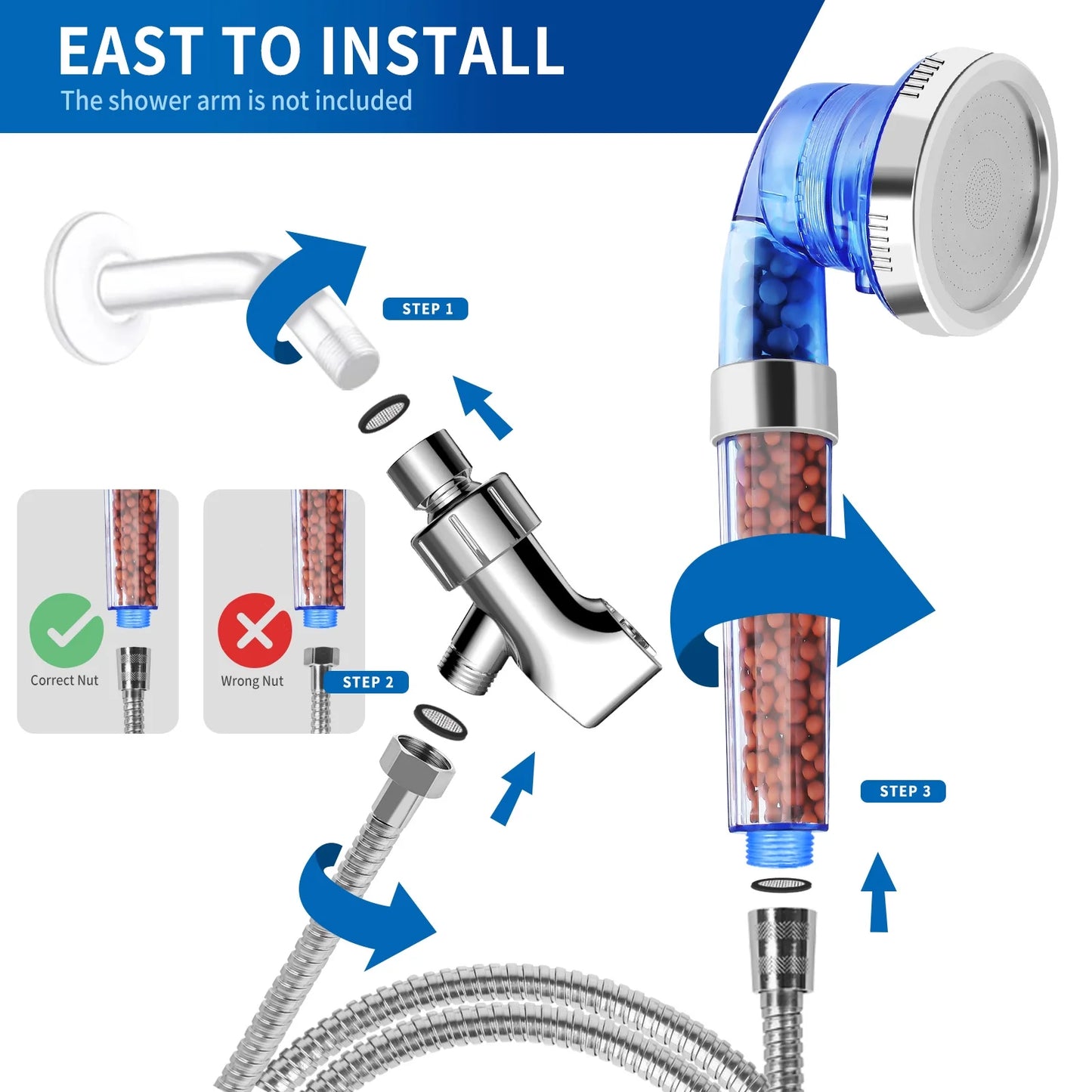 EAST TO INSTALL
The shower arm is not included

STEP 1

Correct Nut

Wrong Nut

STEP 2

STEP 3