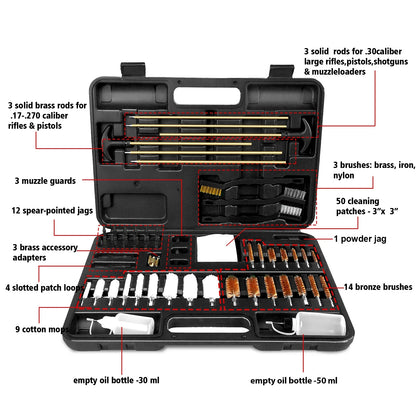 3 solid rods for .30caliber large rifles,pistols,shotguns & muzzleloaders

3 solid brass rods for .17-.270 caliber rifles & pistols

3 muzzle guards

3 brushes: brass, iron, nylon

12 spear-pointed jags

50 cleaning patches - 3"x 3"

1 powder jag

3 brass accessory adapters

4 slotted patch loops

14 bronze brushes

9 cotton mops

empty oil bottle -30 ml

empty oil bottle -50 ml