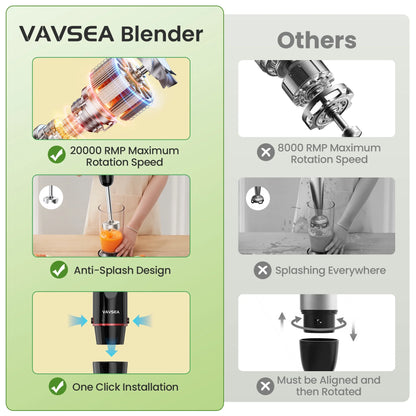 VAVSEA Blender

20000 RMP Maximum Rotation Speed

Anti-Splash Design

VAVSEA

One Click Installation

Others

8000 RMP Maximum Rotation Speed

Splashing Everywhere

Must be Aligned and then Rotated