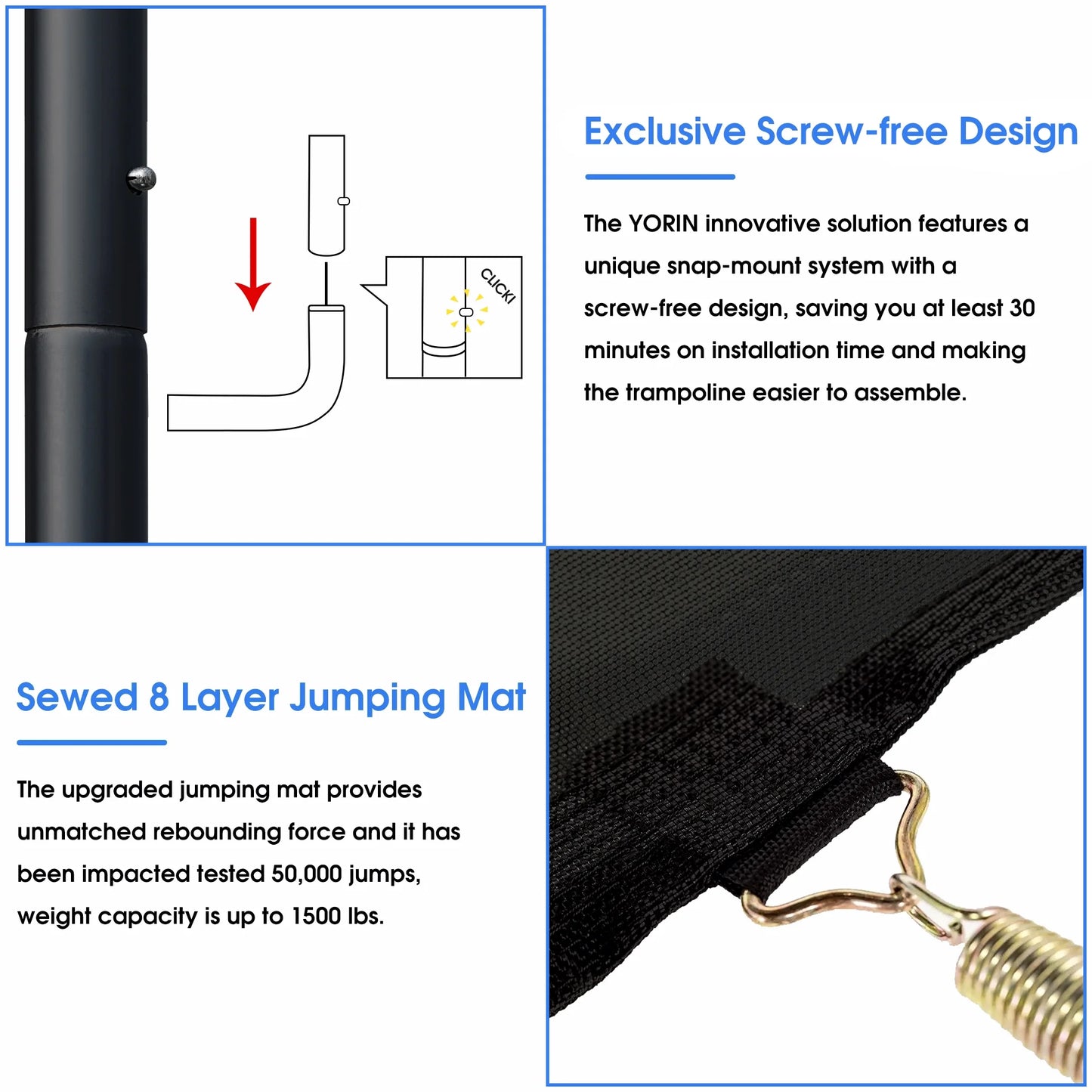 CLICK!

Exclusive Screw-free Design

The YORIN innovative solution features a unique snap-mount system with a screw-free design, saving you at least 30 minutes on installation time and making the trampoline easier to assemble.

Sewed 8 Layer Jumping Mat

The upgraded jumping mat provides unmatched rebounding force and it has been impacted tested 50,000 jumps, weight capacity is up to 1500 lbs.