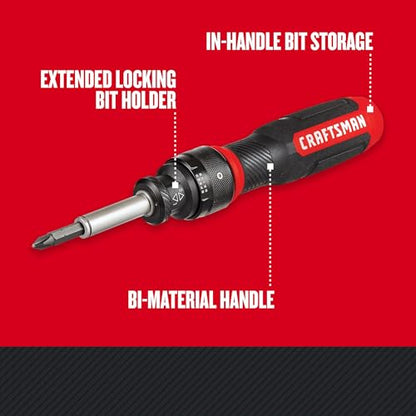 IN-HANDLE BIT STORAGE

EXTENDED LOCKING BIT HOLDER

CRAFTSMAN

BI-MATERIAL HANDLE