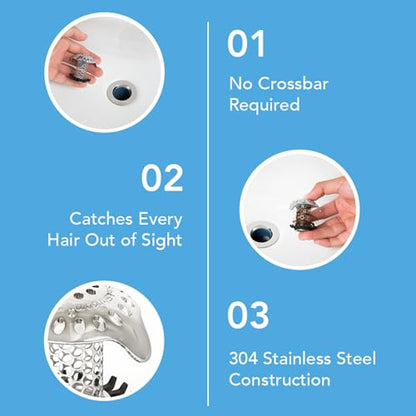 01

No Crossbar Required

02

Catches Every Hair Out of Sight

03

304 Stainless Steel Construction