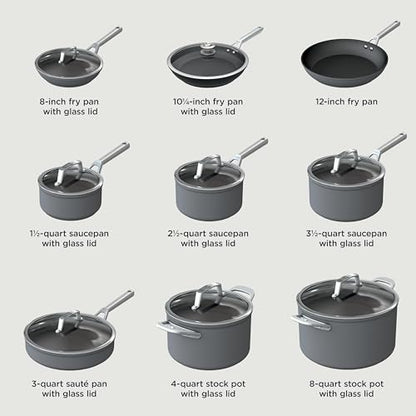 8-inch fry pan with glass lid

10¼-inch fry pan with glass lid

12-inch fry pan

1½-quart saucepan with glass lid

2½-quart saucepan with glass lid

3½-quart saucepan with glass lid

3-quart sauté pan with glass lid

4-quart stock pot with glass lid

8-quart stock pot with glass lid