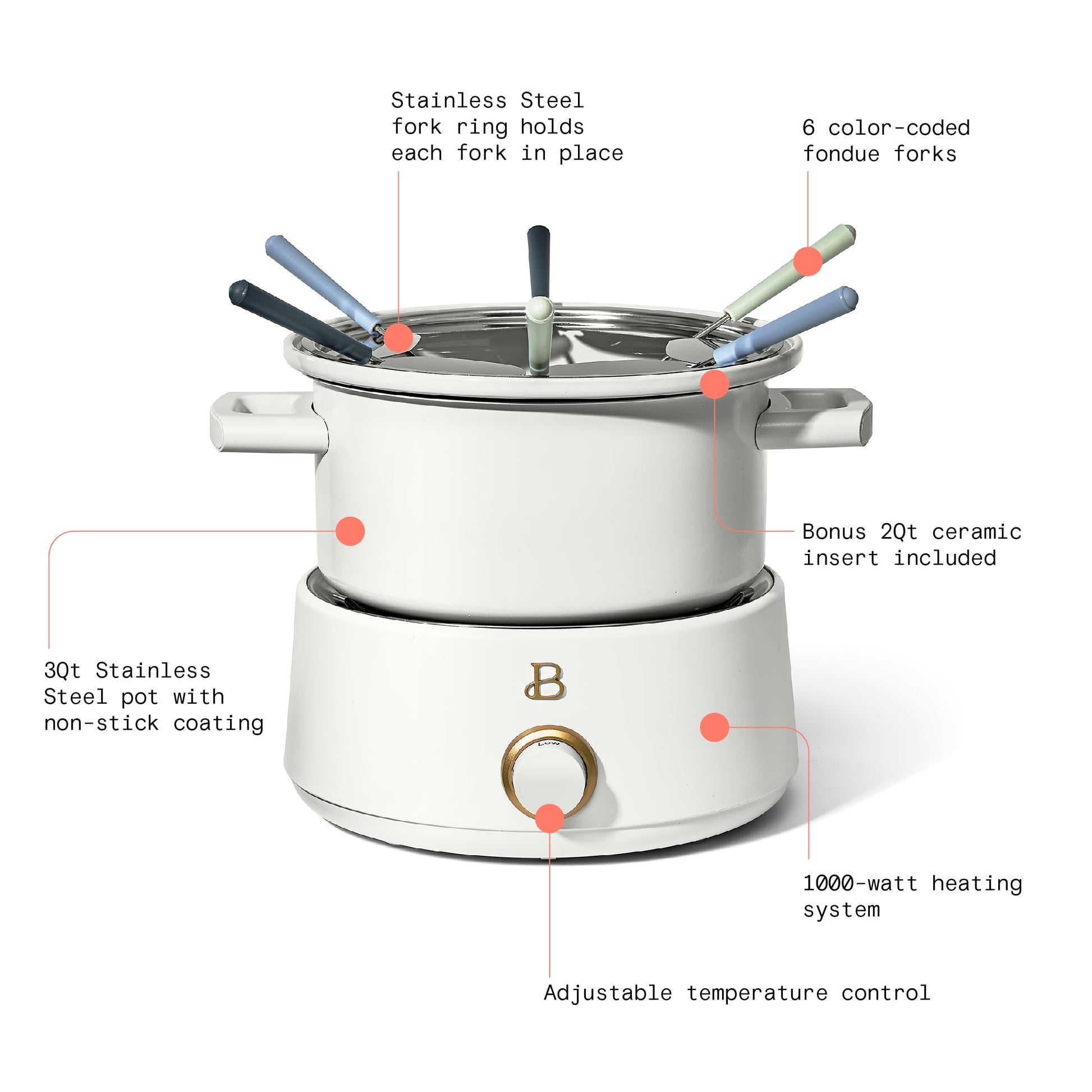 Stainless Steel fork ring holds each fork in place

6 color-coded fondue forks

Bonus 2Qt ceramic insert included

3Qt Stainless Steel pot with non-stick coating

B

LOW

1000-watt heating system

Adjustable temperature control