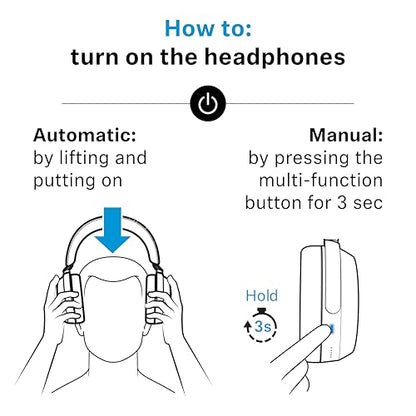 How to:
turn on the headphones

Automatic:
by lifting and putting on

Manual:
by pressing the multi-function button for 3 sec

Hold
3s