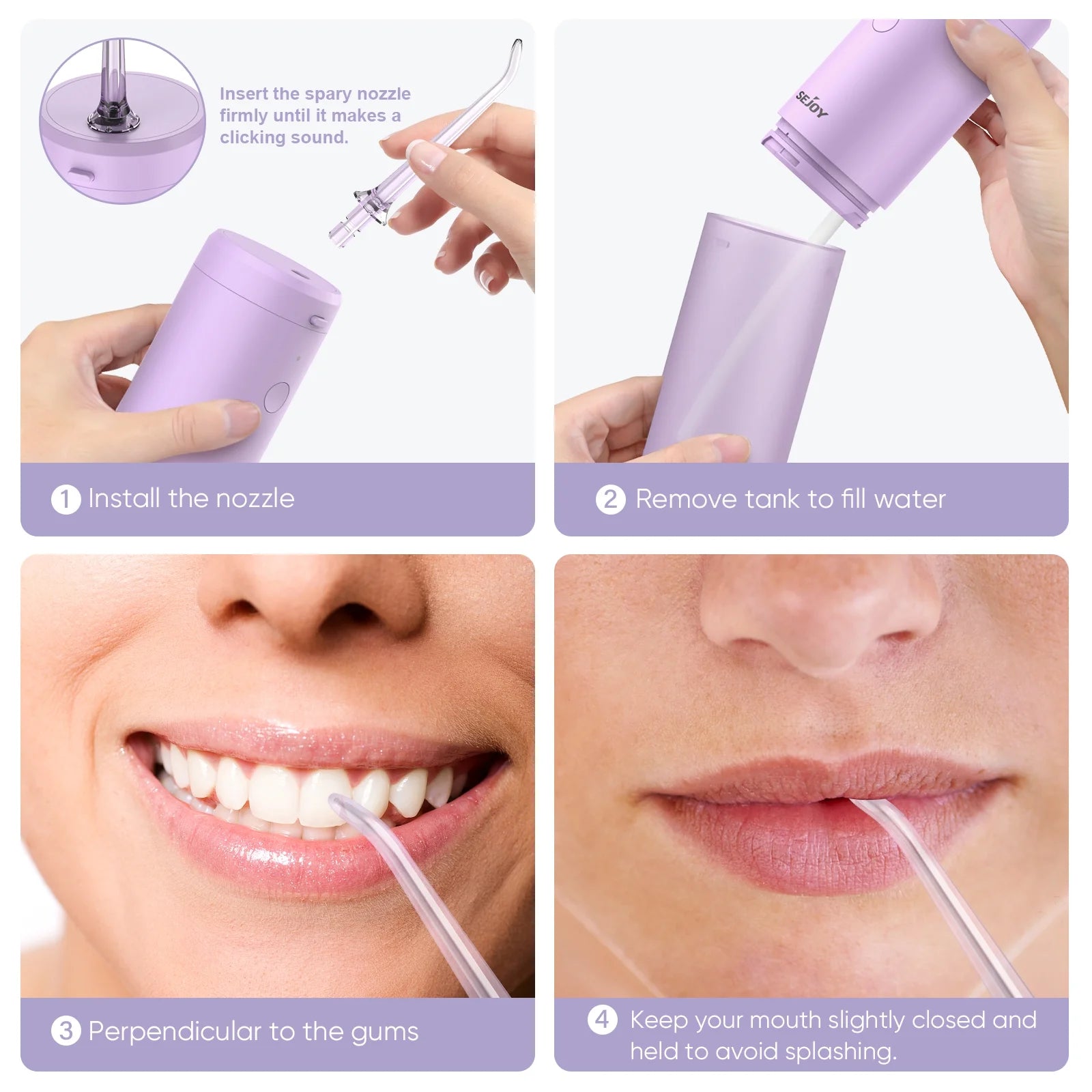 Insert the spary nozzle firmly until it makes a clicking sound.

1 Install the nozzle

SEJOY

2 Remove tank to fill water

3 Perpendicular to the gums

4 Keep your mouth slightly closed and held to avoid splashing.