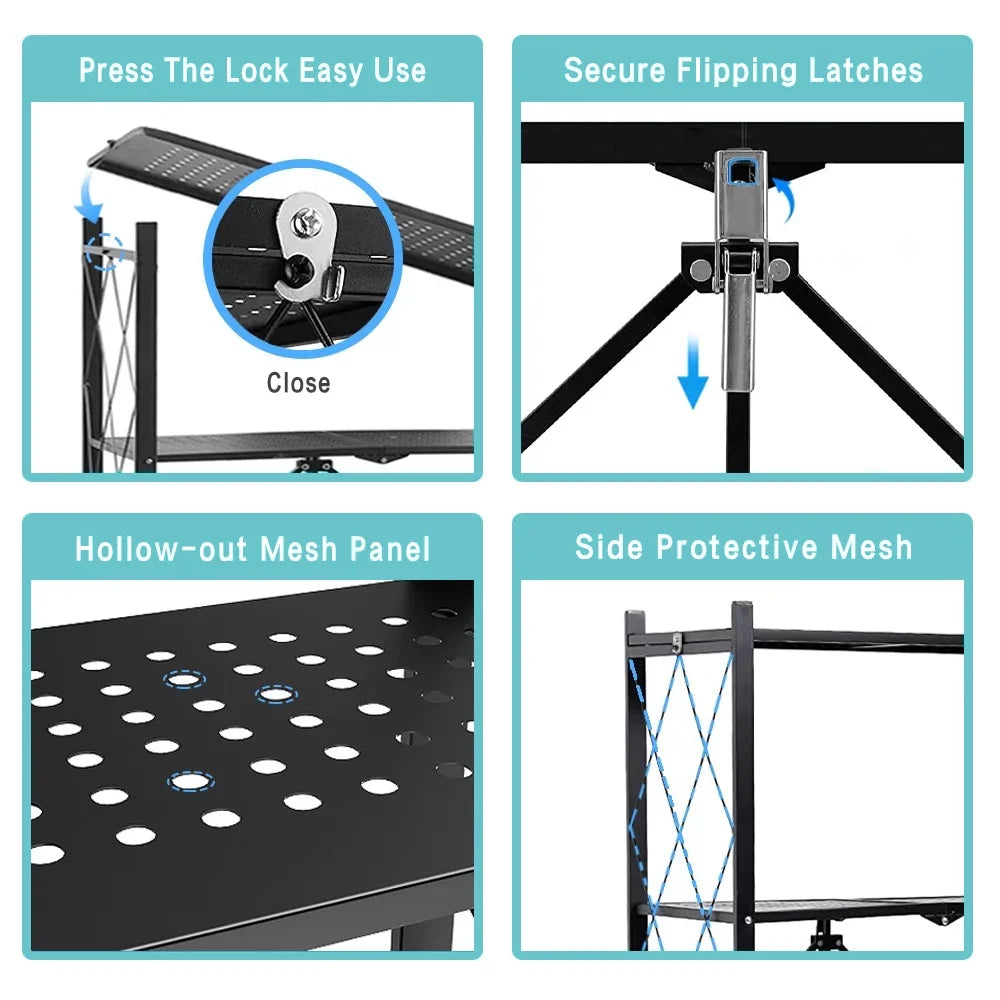 Press The Lock Easy Use

Close

Secure Flipping Latches

Hollow-out Mesh Panel

Side Protective Mesh