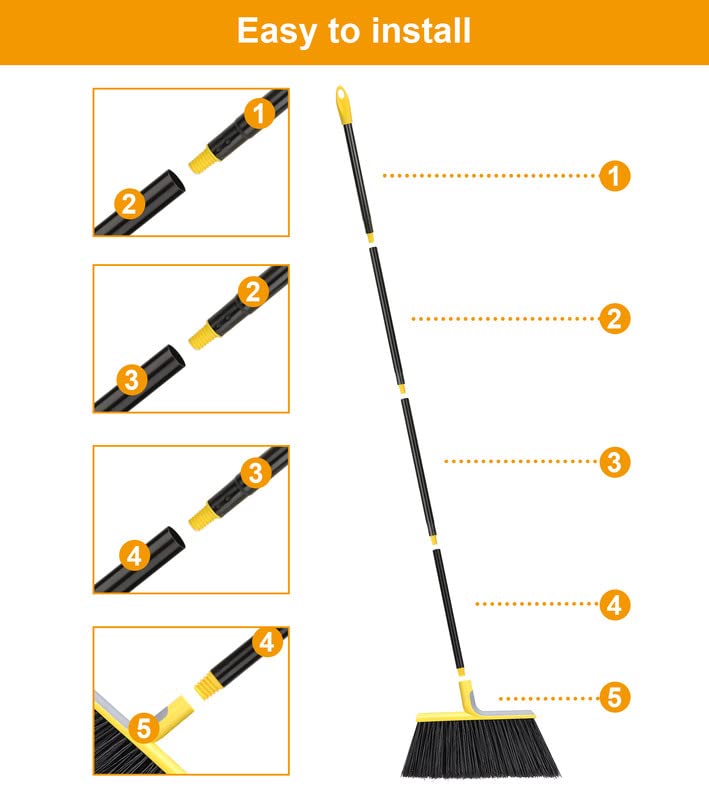 Easy to install

1

2

2

3

3

4

4

5

1

2

3

4

5