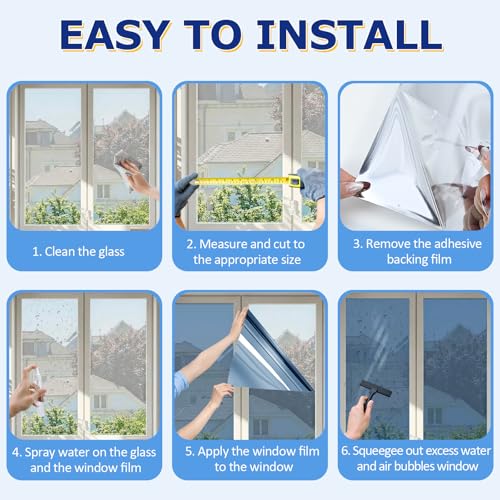 EASY TO INSTALL

1. Clean the glass

2. Measure and cut to the appropriate size

3. Remove the adhesive backing film

4. Spray water on the glass and the window film

5. Apply the window film to the window

6. Squeegee out excess water and air bubbles window