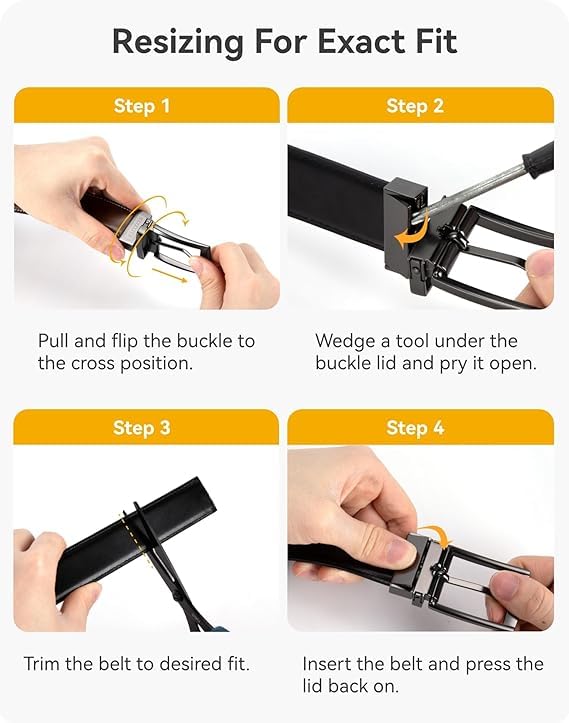 Resizing For Exact Fit

Step 1

Pull and flip the buckle to the cross position.

Step 2

Wedge a tool under the buckle lid and pry it open.

Step 3

Trim the belt to desired fit.

Step 4

Insert the belt and press the lid back on.