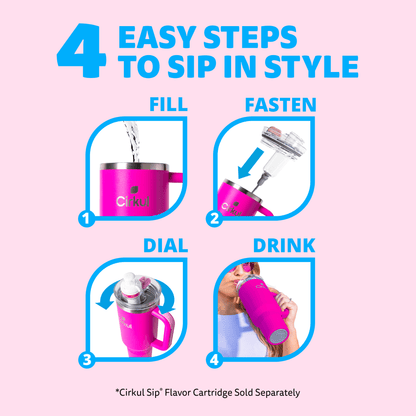 4 EASY STEPS TO SIP IN STYLE

FILL

Cirkul

1

FASTEN

Cirkul

2

DIAL

Cirkul

3

DRINK

4

*Cirkul Sip® Flavor Cartridge Sold Separately