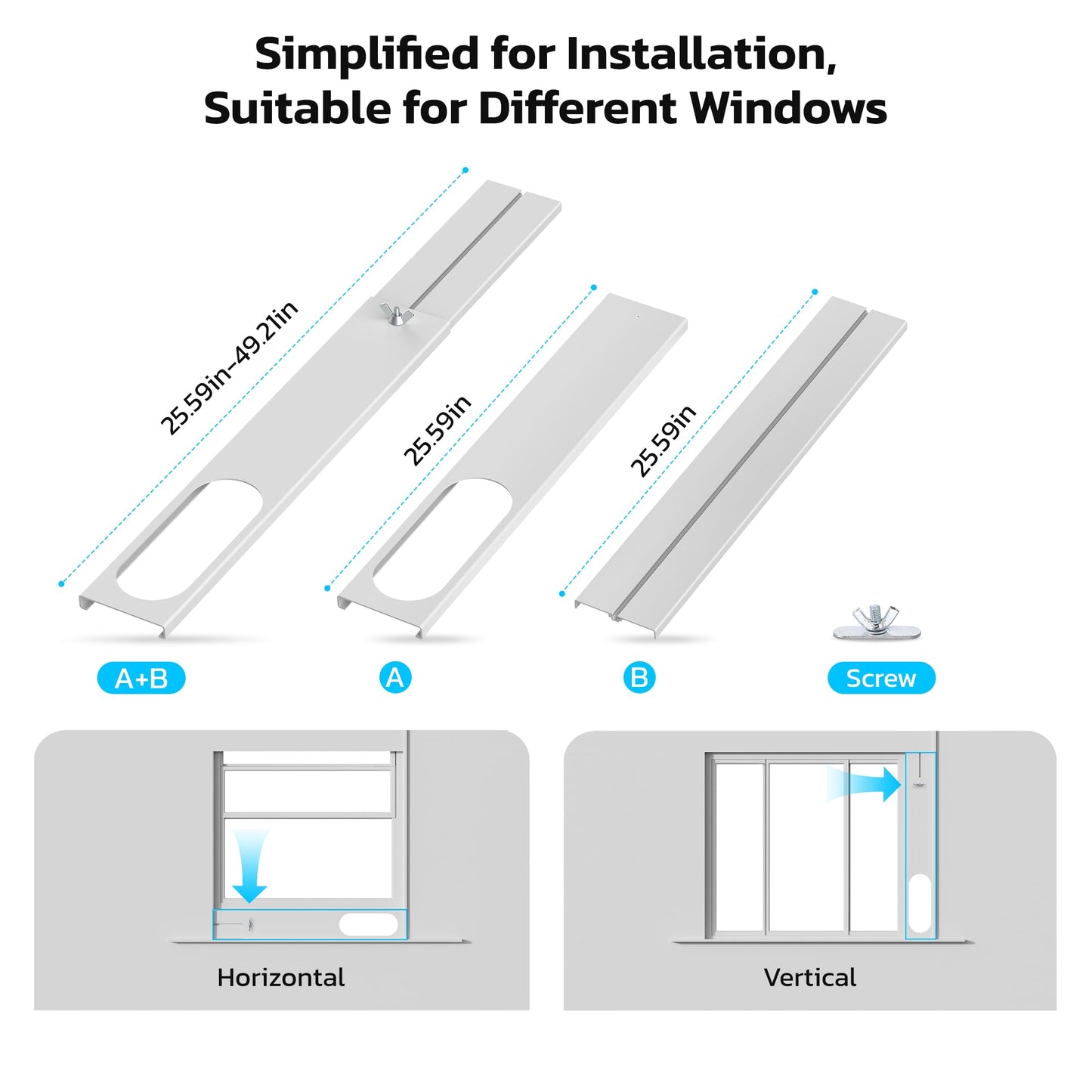 Simplified for Installation,
Suitable for Different Windows

25.59in-49.21in

25.59in

25.59in

A+B

A

B

Screw

Horizontal

Vertical