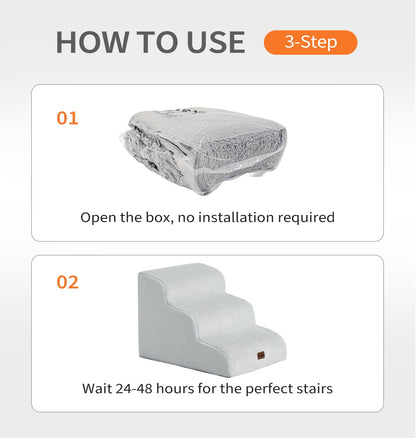 HOW TO USE 3-Step

01

Open the box, no installation required

02

Wait 24-48 hours for the perfect stairs