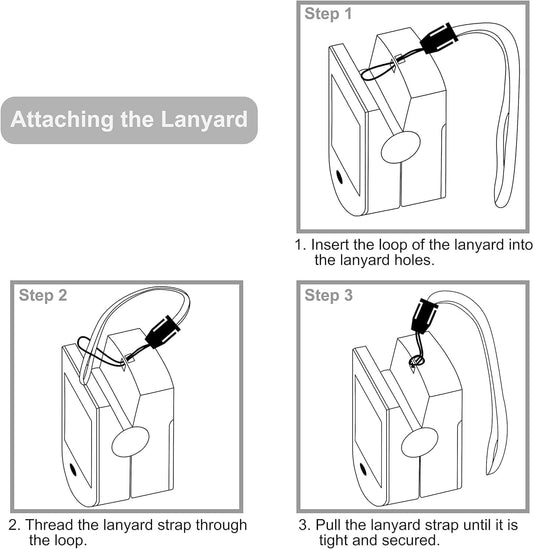 Attaching the Lanyard

Step 1

1. Insert the loop of the lanyard into the lanyard holes.

Step 2

2. Thread the lanyard strap through the loop.

Step 3

3. Pull the lanyard strap until it is tight and secured.