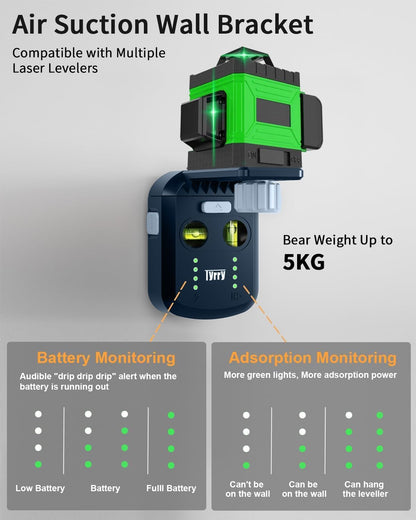 Air Suction Wall Bracket

Compatible with Multiple Laser Levelers

Tyrry

Bear Weight Up to
5KG

Battery Monitoring

Audible "drip drip drip" alert when the battery is running out

Low Battery

Battery

Fulll Battery

Adsorption Monitoring

More green lights, More adsorption power

Can't be on the wall

Can be on the wall

Can hang the leveller