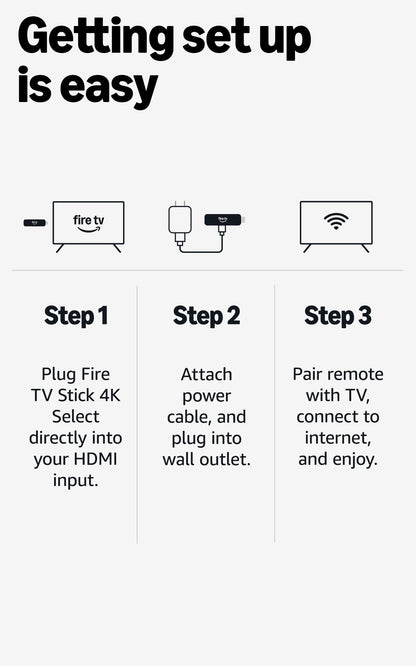 Getting set up is easy

fire tv

Step 1

Plug Fire TV Stick 4K Select directly into your HDMI input.

Step 2

Attach power cable, and plug into wall outlet.

Step 3

Pair remote with TV, connect to internet, and enjoy.