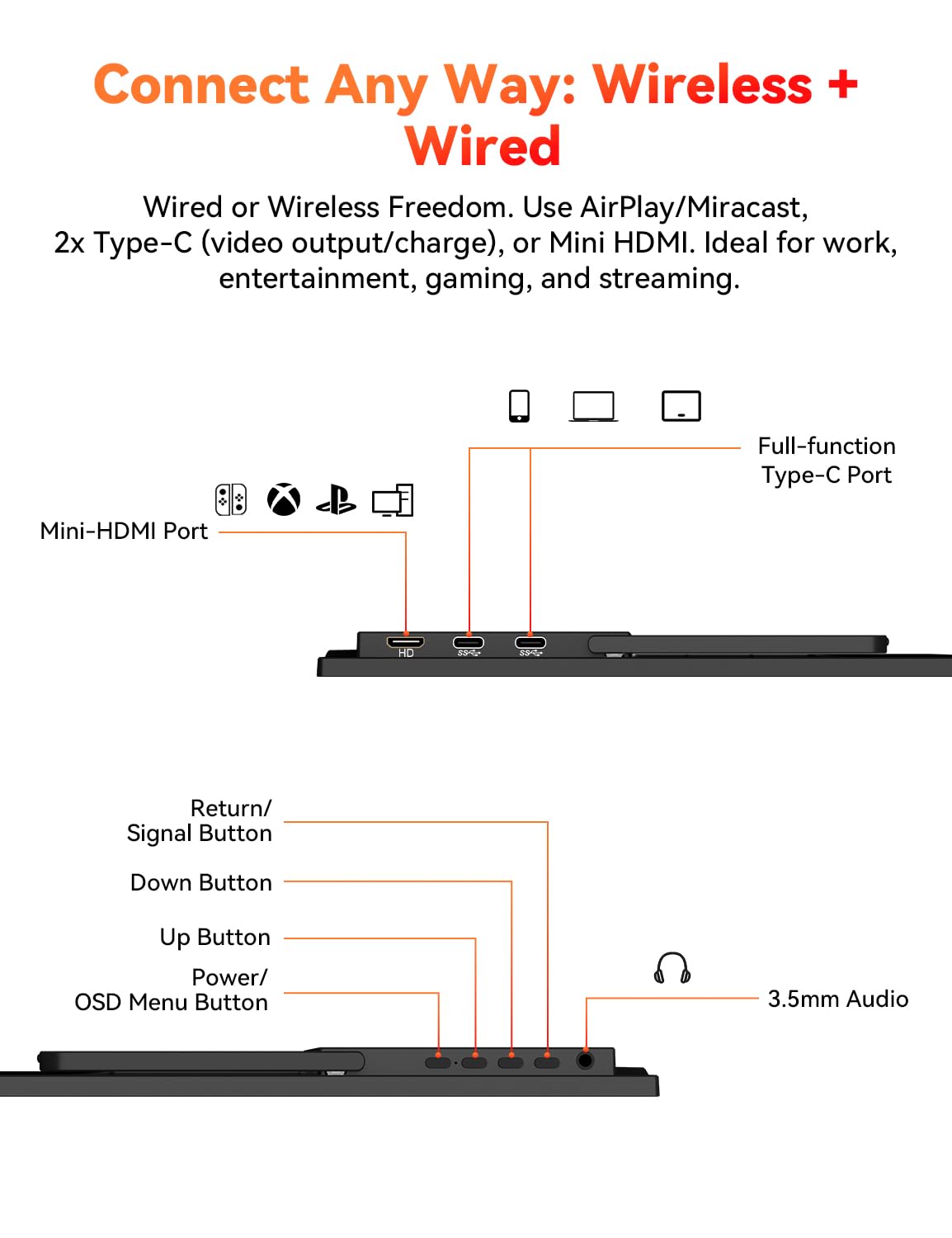 Connect Any Way: Wireless + Wired

Wired or Wireless Freedom. Use AirPlay/Miracast, 2x Type-C (video output/charge), or Mini HDMI. Ideal for work, entertainment, gaming, and streaming.

Full-function Type-C Port

Mini-HDMI Port

HD

SS

SS

Return/ Signal Button

Down Button

Up Button

Power/ OSD Menu Button

3.5mm Audio