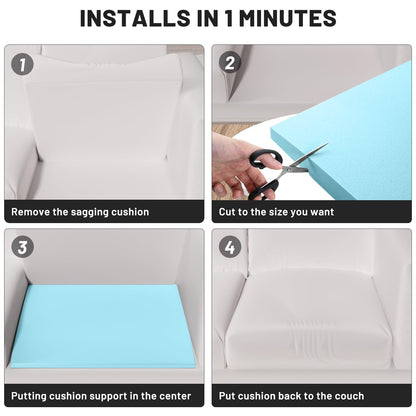 INSTALLS IN 1 MINUTES

1

Remove the sagging cushion

2

Cut to the size you want

3

Putting cushion support in the center

4

Put cushion back to the couch