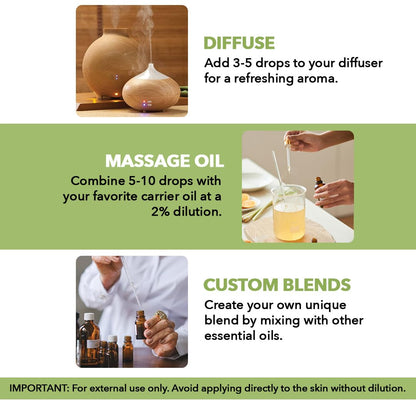 DIFFUSE
Add 3-5 drops to your diffuser for a refreshing aroma.

MASSAGE OIL
Combine 5-10 drops with your favorite carrier oil at a 2% dilution.

CUSTOM BLENDS
Create your own unique blend by mixing with other essential oils.

IMPORTANT: For external use only. Avoid applying directly to the skin without dilution.