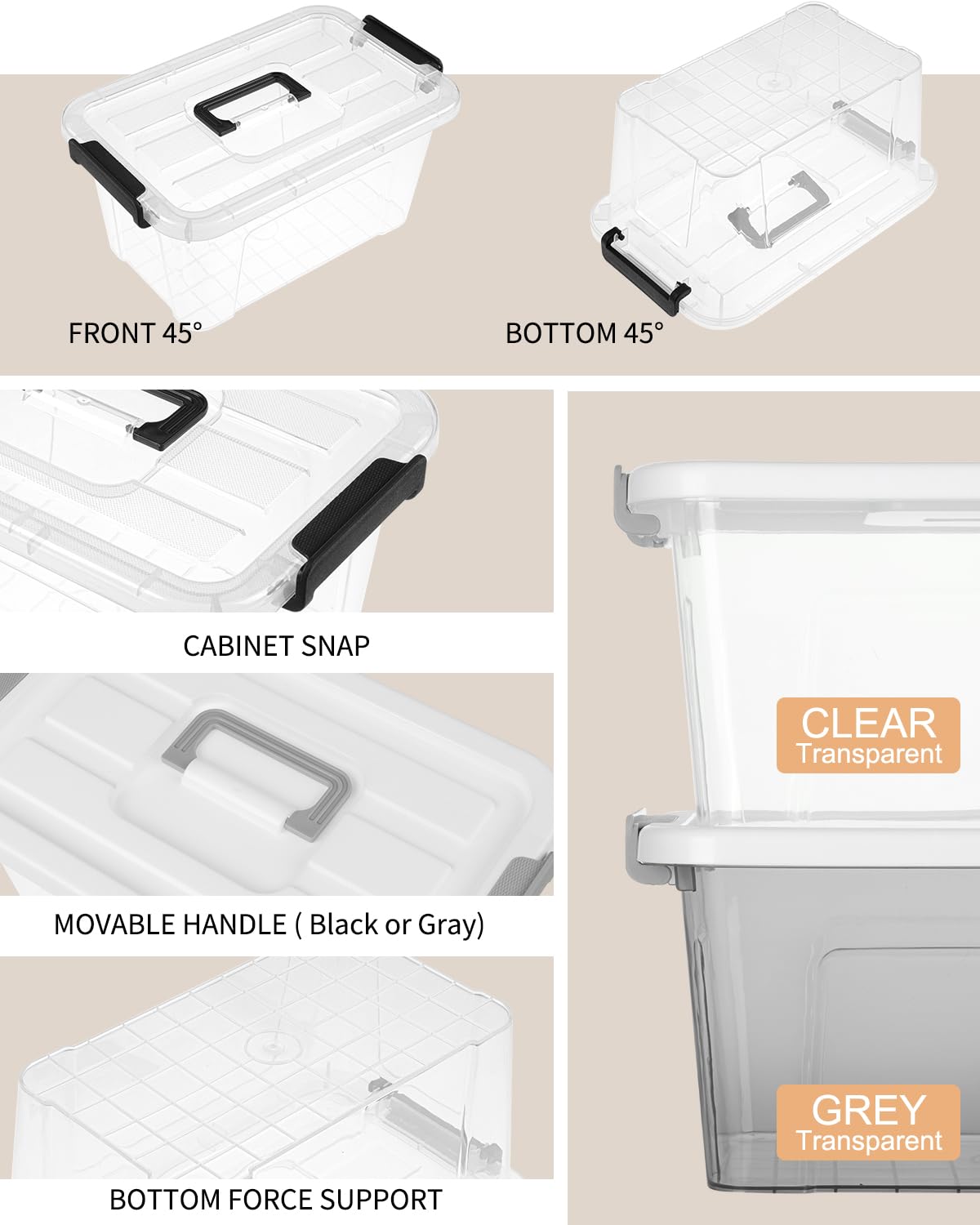 FRONT 45°

BOTTOM 45°

CABINET SNAP

MOVABLE HANDLE ( Black or Gray)

BOTTOM FORCE SUPPORT

CLEAR
Transparent

GREY
Transparent