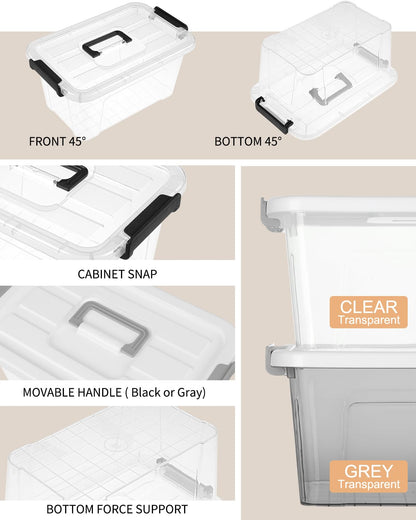 FRONT 45°

BOTTOM 45°

CABINET SNAP

MOVABLE HANDLE ( Black or Gray)

BOTTOM FORCE SUPPORT

CLEAR
Transparent

GREY
Transparent