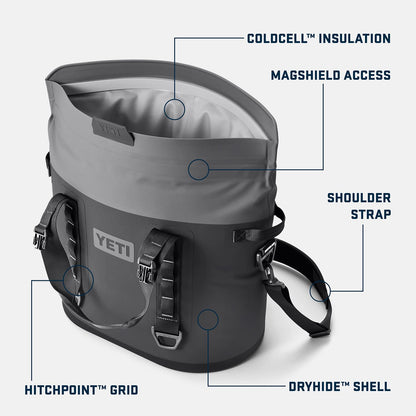 COLDCELL™ INSULATION

MAGSHIELD ACCESS

YETI

YETI

SHOULDER STRAP

HITCHPOINT™ GRID

DRYHIDE™ SHELL