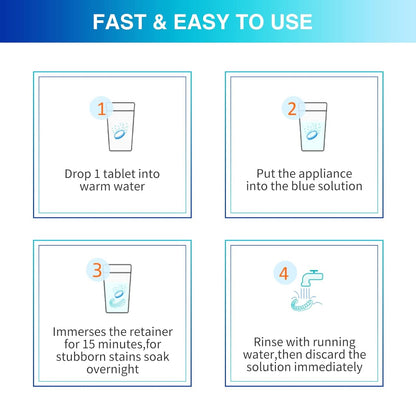 FAST & EASY TO USE

1

Drop 1 tablet into warm water

2

Put the appliance into the blue solution

3

Immerses the retainer for 15 minutes,for stubborn stains soak overnight

4

Rinse with running water,then discard the solution immediately