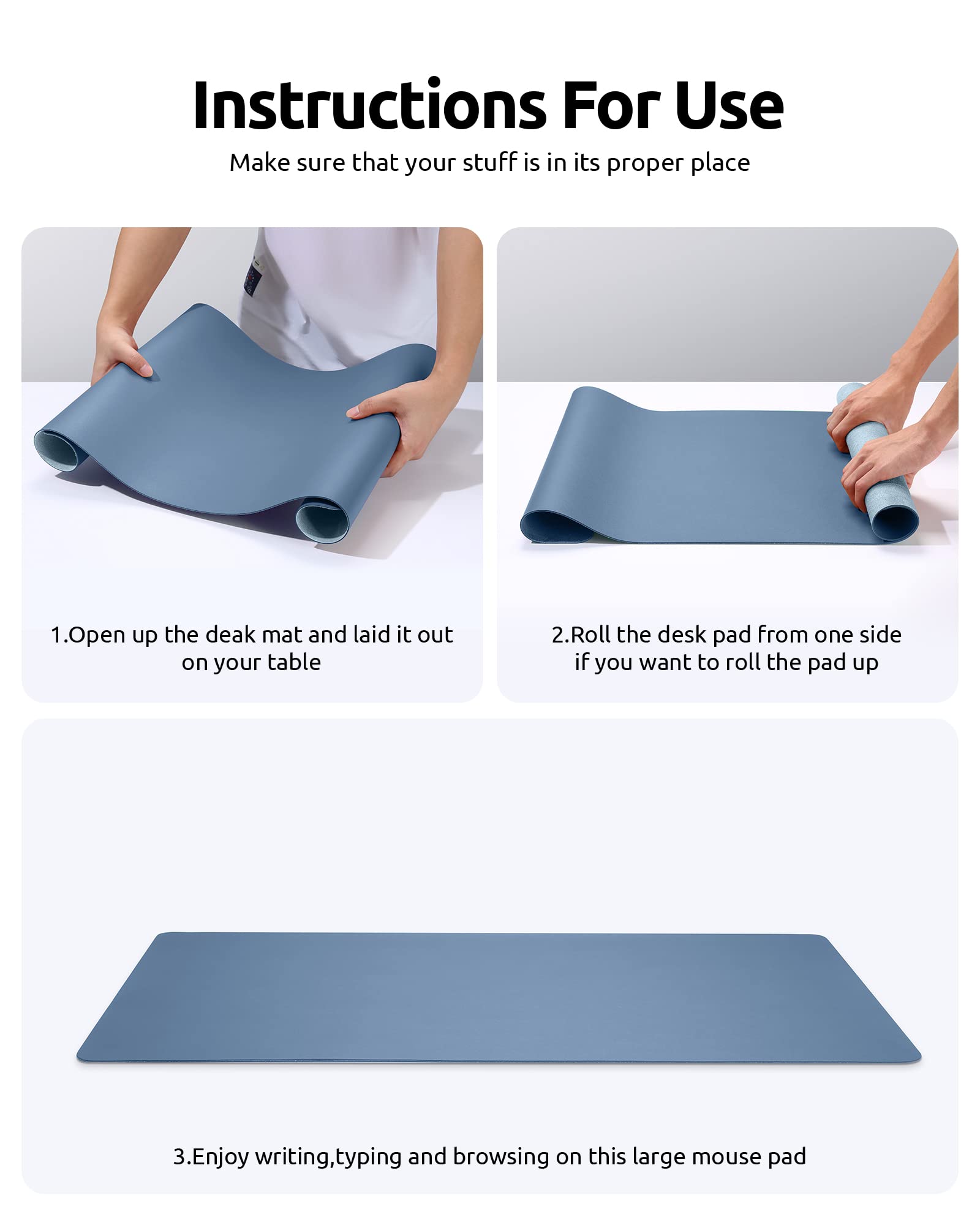 Instructions For Use

Make sure that your stuff is in its proper place

1.Open up the deak mat and laid it out on your table

2.Roll the desk pad from one side if you want to roll the pad up

3.Enjoy writing,typing and browsing on this large mouse pad