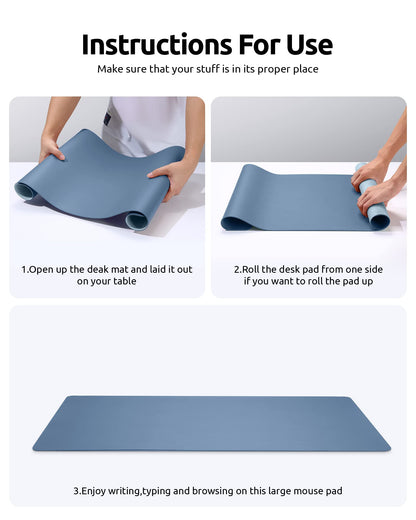 Instructions For Use

Make sure that your stuff is in its proper place

1.Open up the deak mat and laid it out on your table

2.Roll the desk pad from one side if you want to roll the pad up

3.Enjoy writing,typing and browsing on this large mouse pad