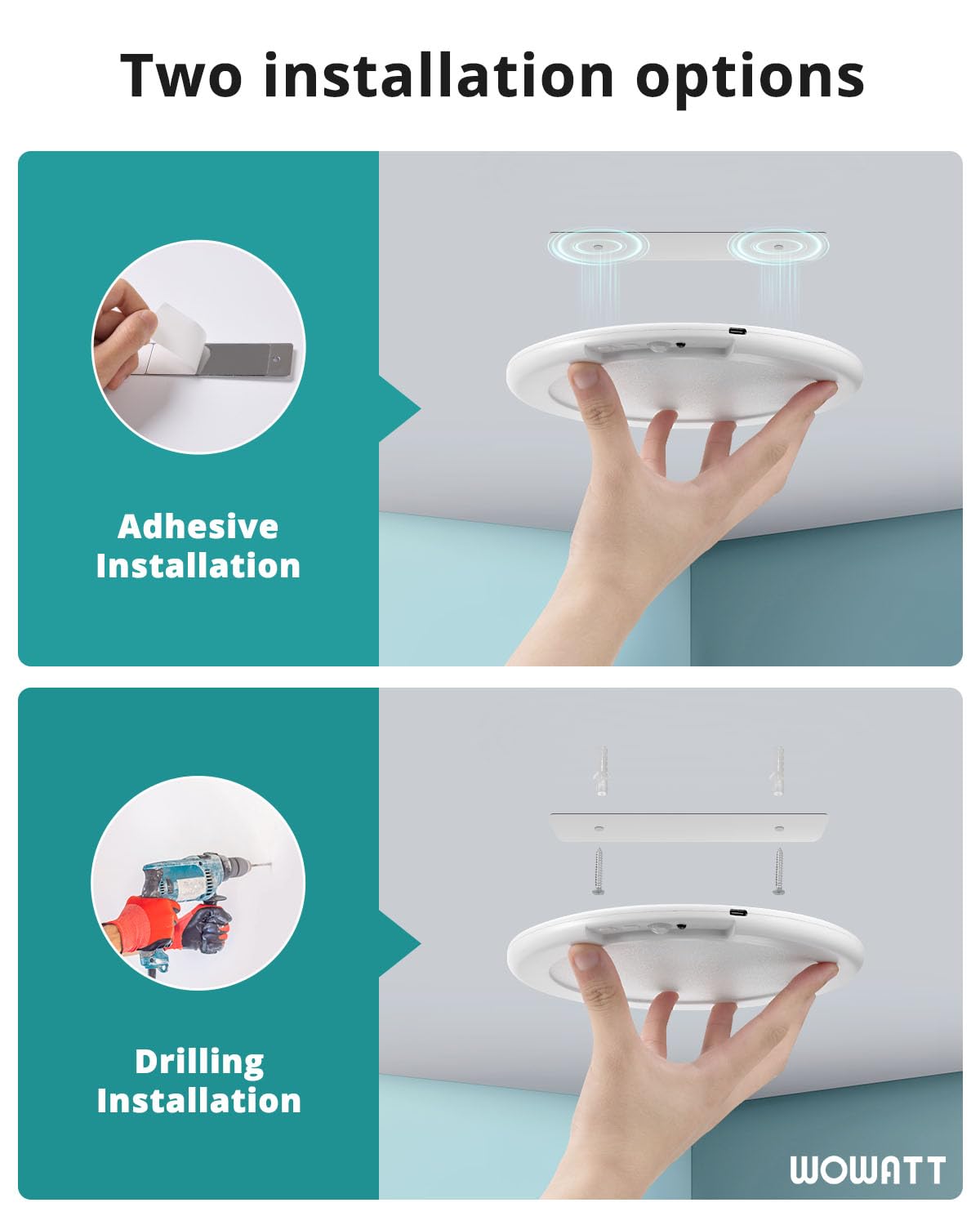 Two installation options

Adhesive Installation

Drilling Installation

WOWATT