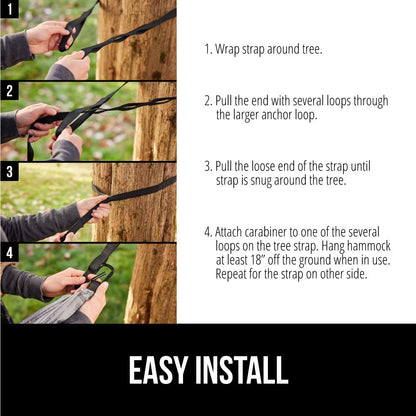 1

2

3

4

1. Wrap strap around tree.

2. Pull the end with several loops through the larger anchor loop.

3. Pull the loose end of the strap until strap is snug around the tree.

4. Attach carabiner to one of the several loops on the tree strap. Hang hammock at least 18" off the ground when in use. Repeat for the strap on other side.

EASY INSTALL