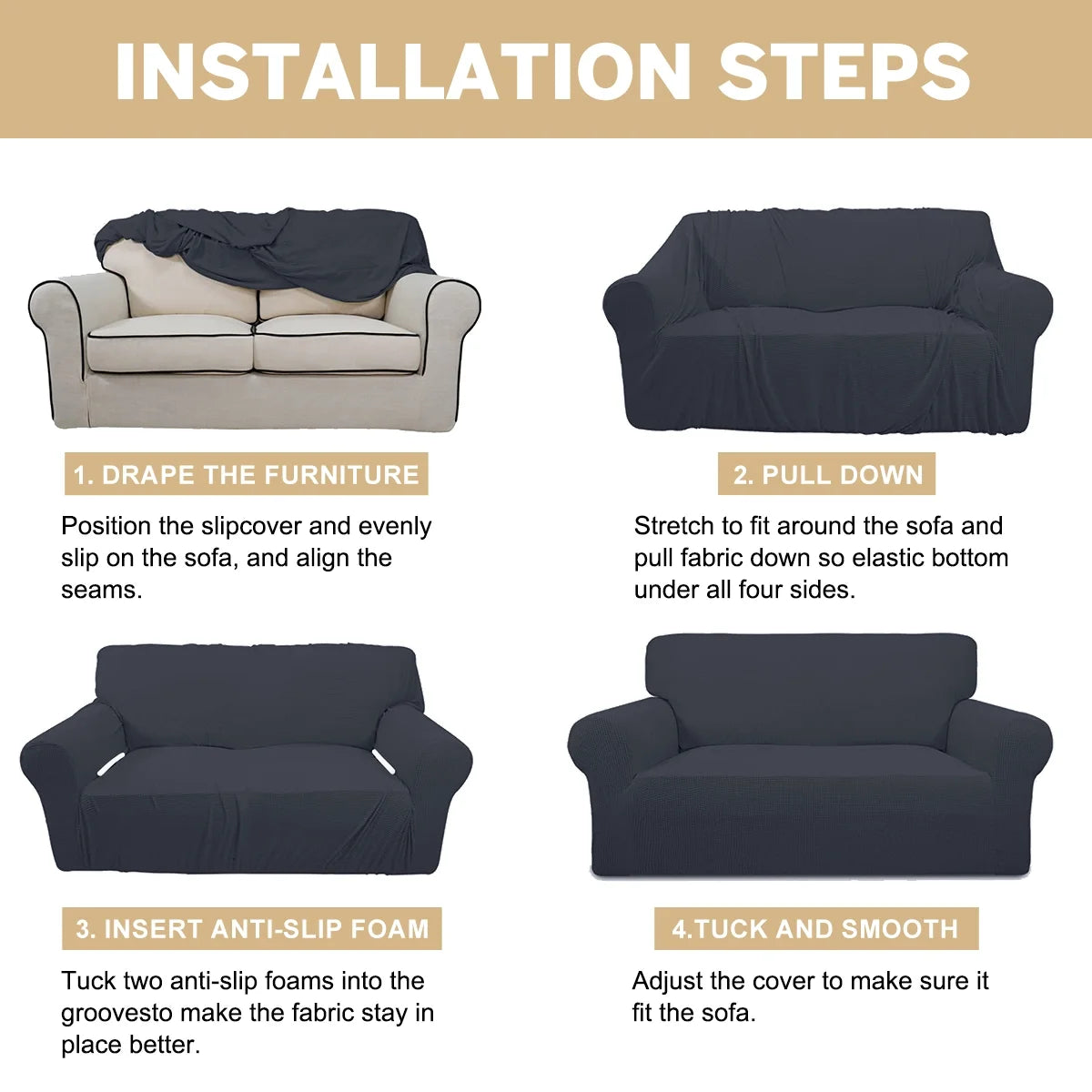 INSTALLATION STEPS

1. DRAPE THE FURNITURE

Position the slipcover and evenly slip on the sofa, and align the seams.

2. PULL DOWN

Stretch to fit around the sofa and pull fabric down so elastic bottom under all four sides.

3. INSERT ANTI-SLIP FOAM

Tuck two anti-slip foams into the groovesto make the fabric stay in place better.

4.TUCK AND SMOOTH

Adjust the cover to make sure it fit the sofa.